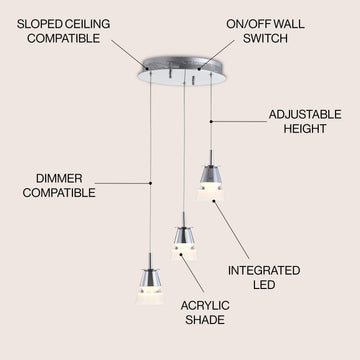 SLOPED CEILING COMPATIBLE

ON/OFF WALL SWITCH

ADJUSTABLE HEIGHT

DIMMER COMPATIBLE

INTEGRATED LED

ACRYLIC SHADE